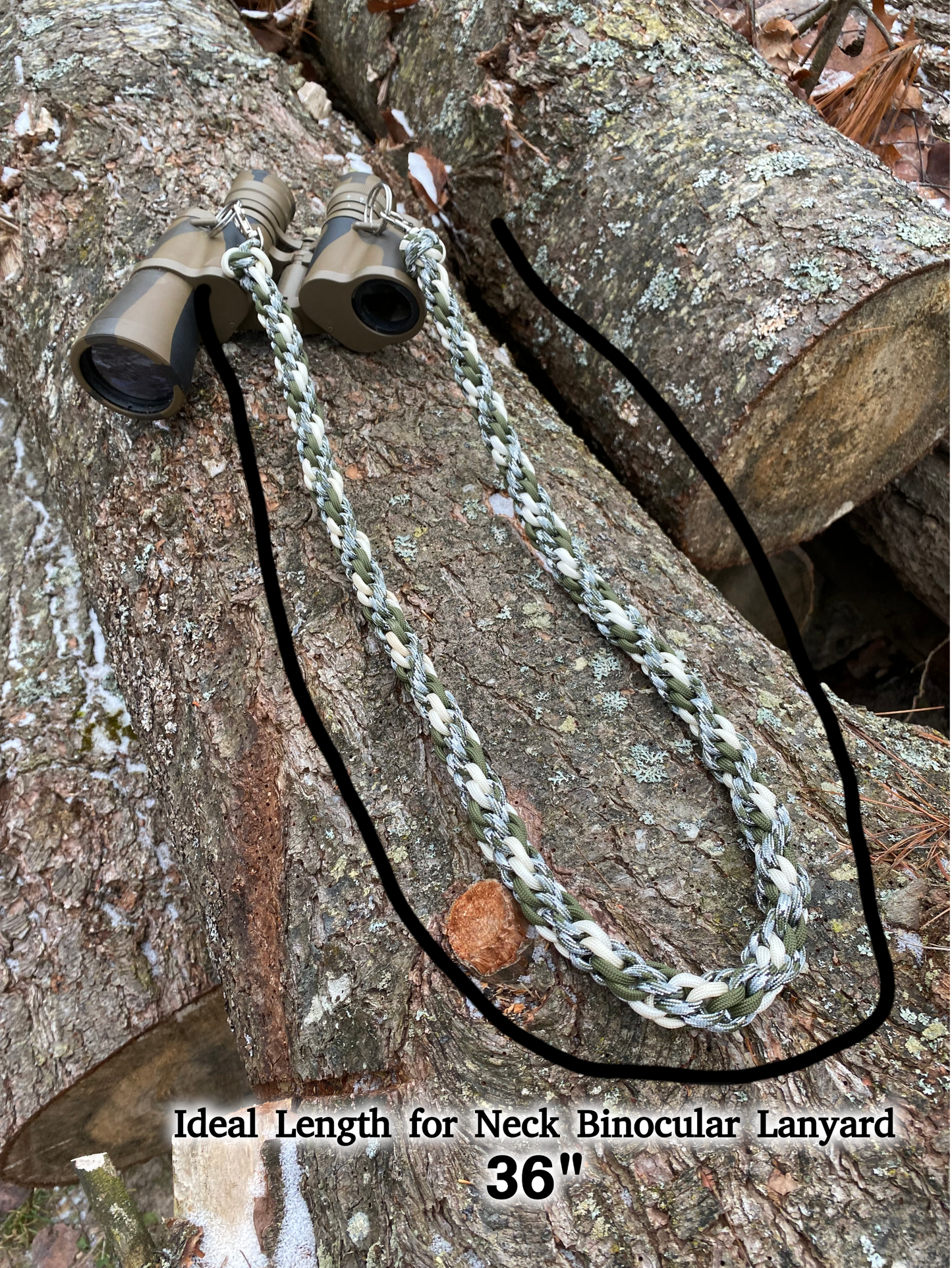 Ideal Length for Neck Binocular Lanyard
36"